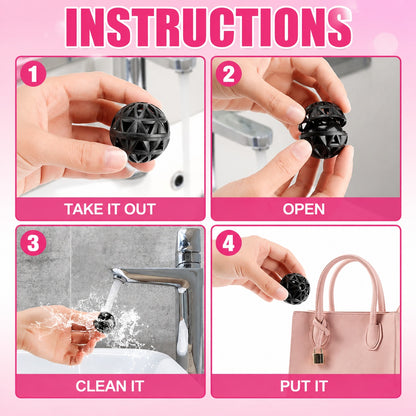 INSTRUCTIONS

1
TAKE IT OUT

2
OPEN

3
CLEAN IT

4
PUT IT