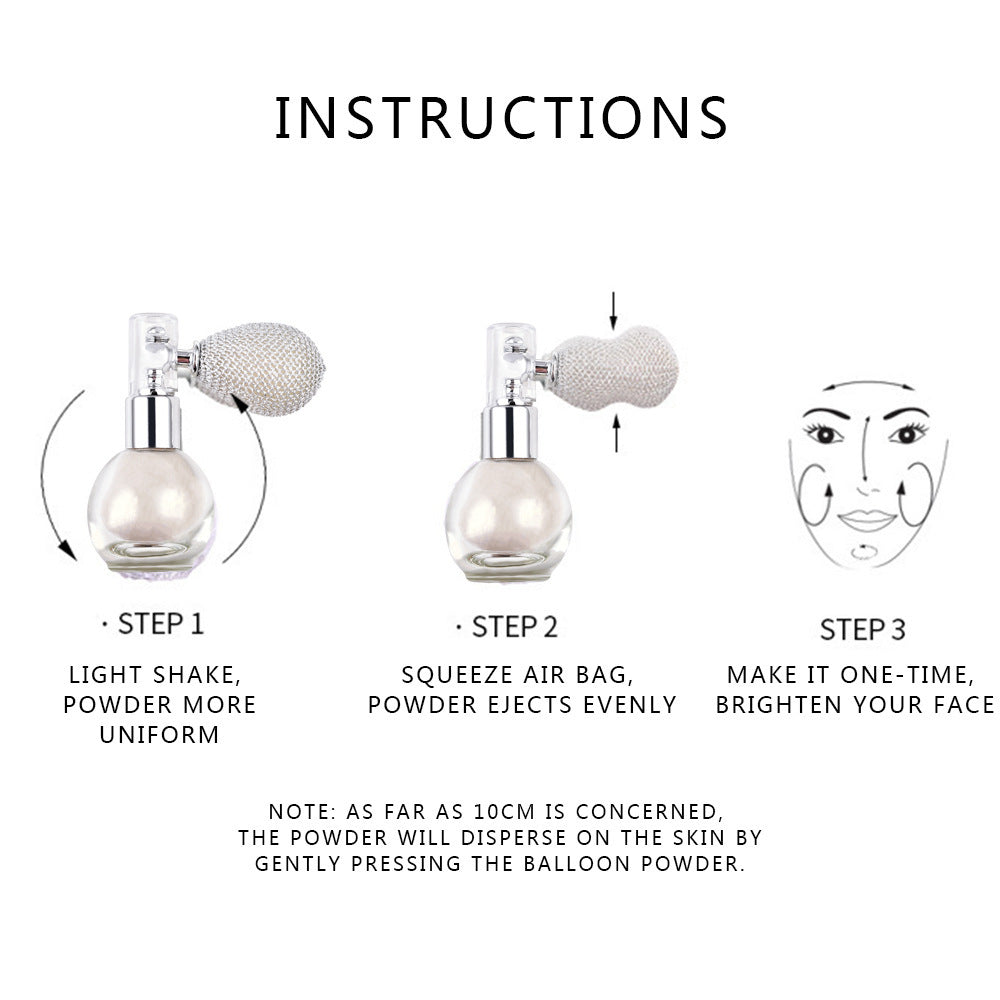 INSTRUCTIONS

· STEP 1

LIGHT SHAKE, POWDER MORE UNIFORM

· STEP 2

SQUEEZE AIR BAG, POWDER EJECTS EVENLY

STEP 3

MAKE IT ONE-TIME, BRIGHTEN YOUR FACE

NOTE: AS FAR AS 10CM IS CONCERNED, THE POWDER WILL DISPERSE ON THE SKIN BY GENTLY PRESSING THE BALLOON POWDER.